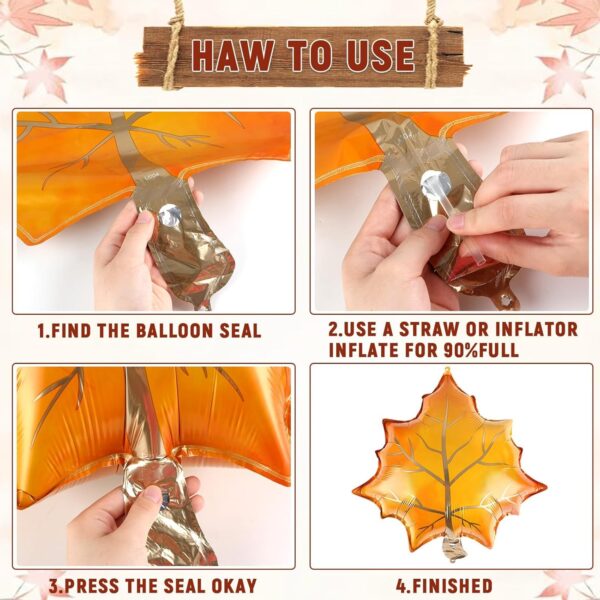 HAW TO USE

1.FIND THE BALLOON SEAL

2.USE A STRAW OR INFLATOR INFLATE FOR 90%FULL

3.PRESS THE SEAL OKAY

4.FINISHED