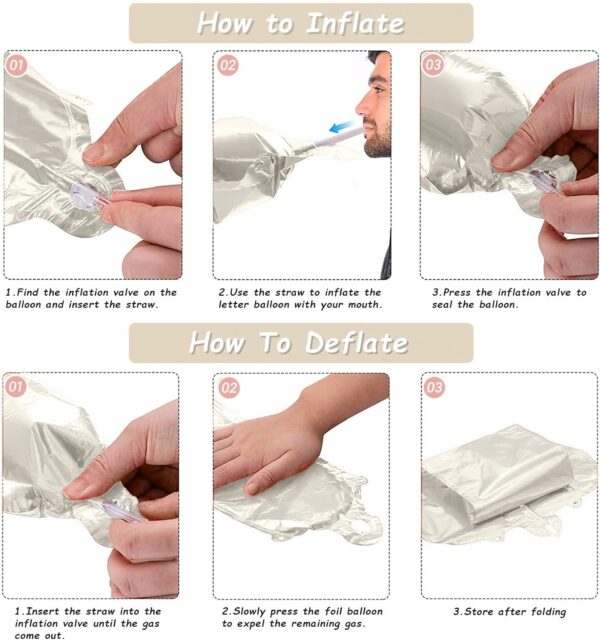 How to Inflate

01

02

03

1.Find the inflation valve on the balloon and insert the straw.

2.Use the straw to inflate the letter balloon with your mouth.

3.Press the inflation valve to seal the balloon.

How To Deflate

01

02

03

1.Insert the straw into the inflation valve until the gas come out.

2.Slowly press the foil balloon to expel the remaining gas.

3.Store after folding